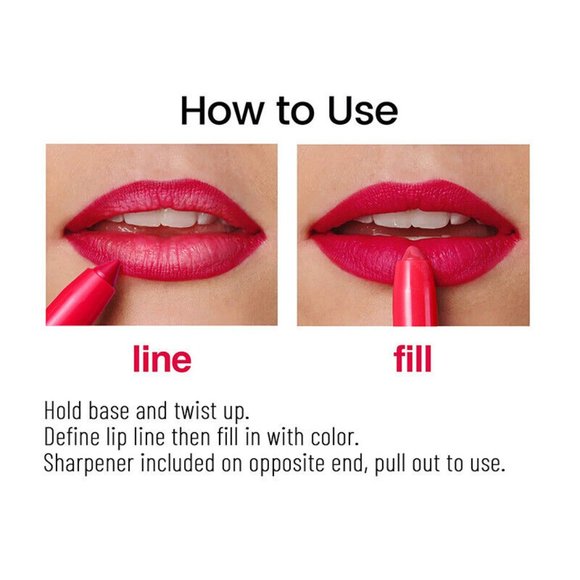 How to Use

line

fill

Hold base and twist up.
Define lip line then fill in with color.
Sharpener included on opposite end, pull out to use.